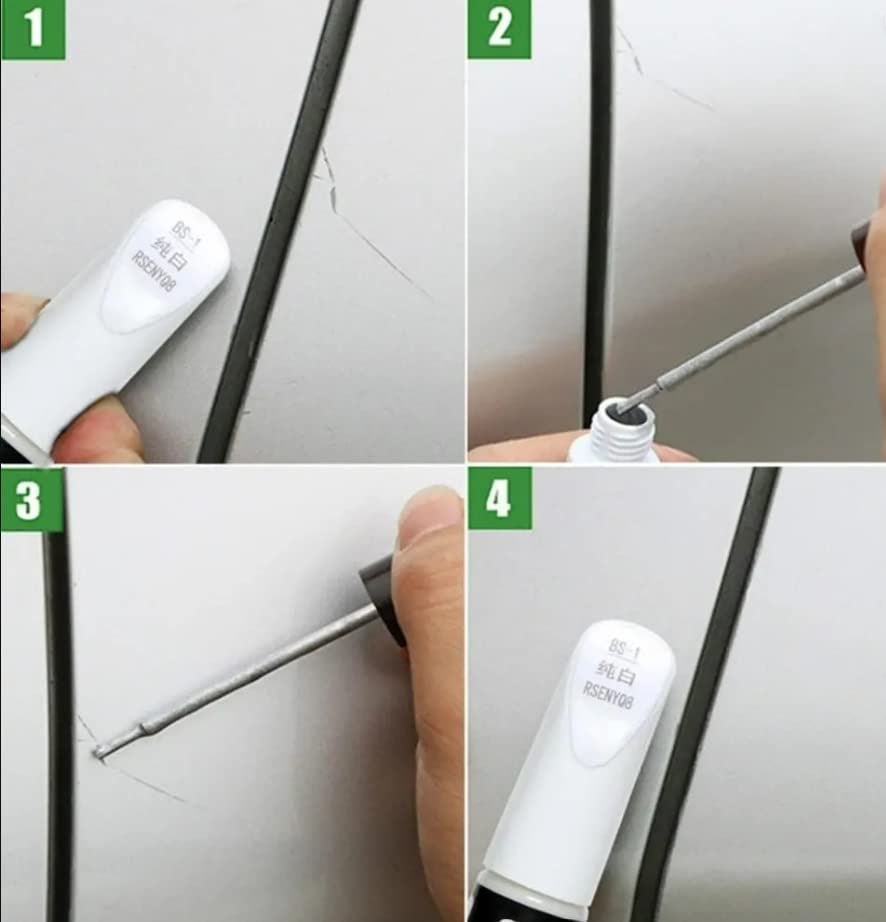 1

BS-1
纯白
RSENY08

2

3

4

BS-1
纯白
RSENY08